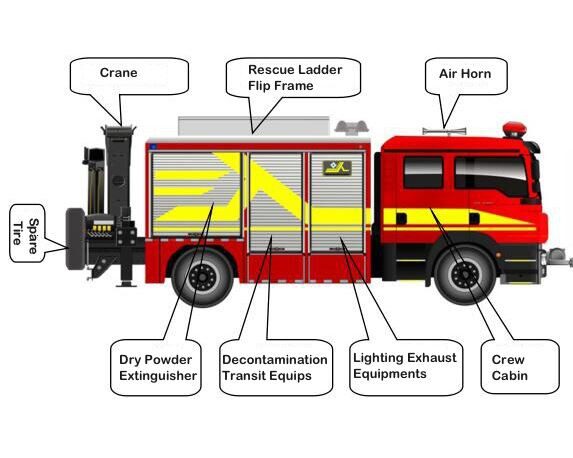 Crane

Rescue Ladder Flip Frame

Air Horn

Spare Tire

Dry Powder Extinguisher

Decontamination Transit Equips

Lighting Exhaust Equipments

Crew Cabin